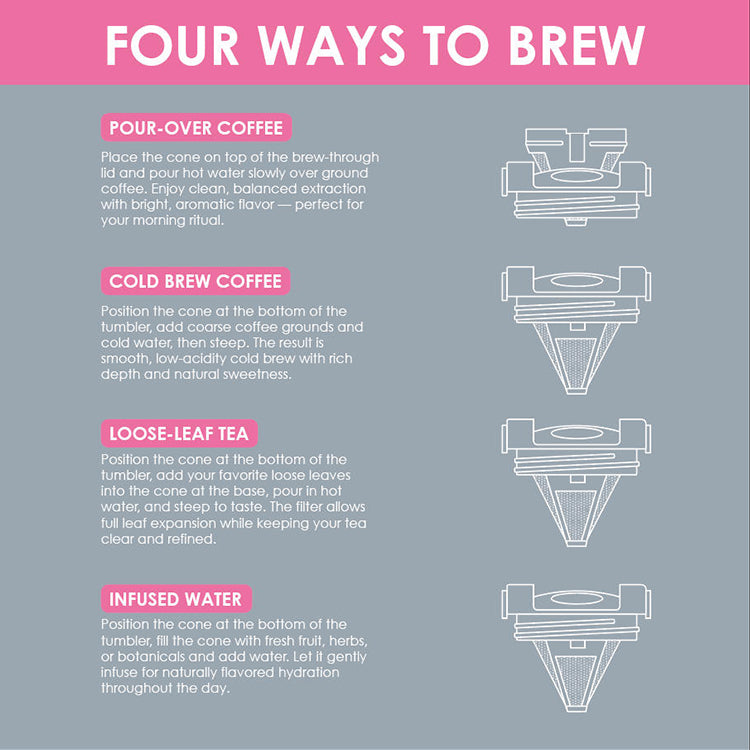 FOUR WAYS TO BREW

POUR-OVER COFFEE

Place the cone on top of the brew-through lid and pour hot water slowly over ground coffee. Enjoy clean, balanced extraction with bright, aromatic flavor — perfect for your morning ritual.

COLD BREW COFFEE

Position the cone at the bottom of the tumbler, add coarse coffee grounds and cold water, then steep. The result is smooth, low-acidity cold brew with rich depth and natural sweetness.

LOOSE-LEAF TEA

Position the cone at the bottom of the tumbler, add your favorite loose leaves into the cone at the base, pour in hot water, and steep to taste. The filter allows full leaf expansion while keeping your tea clear and refined.

INFUSED WATER

Position the cone at the bottom of the tumbler, fill the cone with fresh fruit, herbs, or botanicals and add water. Let it gently infuse for naturally flavored hydration throughout the day.